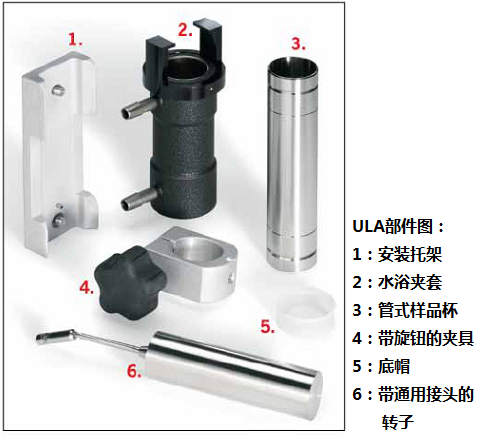 1.

2.

3.

4.

5.

6.

ULA部件图：
1：安装托架
2：水浴夹套
3：管式样品杯
4：带旋钮的夹具
5：底帽
6：带通用接头的转子