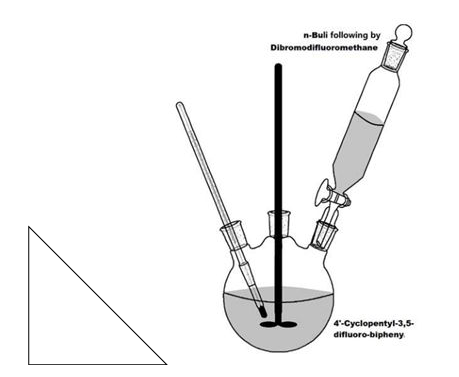 n-Buli following by
Dibromodifluoromethane

4'-Cyclopentyl-3,5-difluoro-bipheny