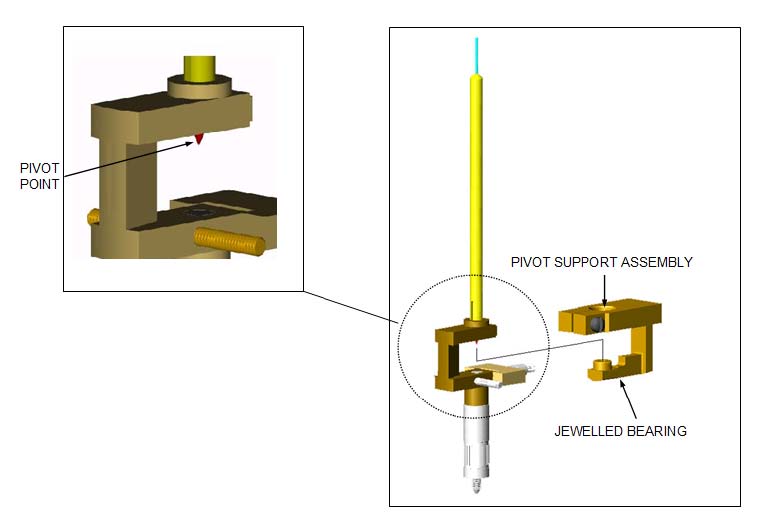 PIVOT POINT

PIVOT SUPPORT ASSEMBLY

JEWELLED BEARING